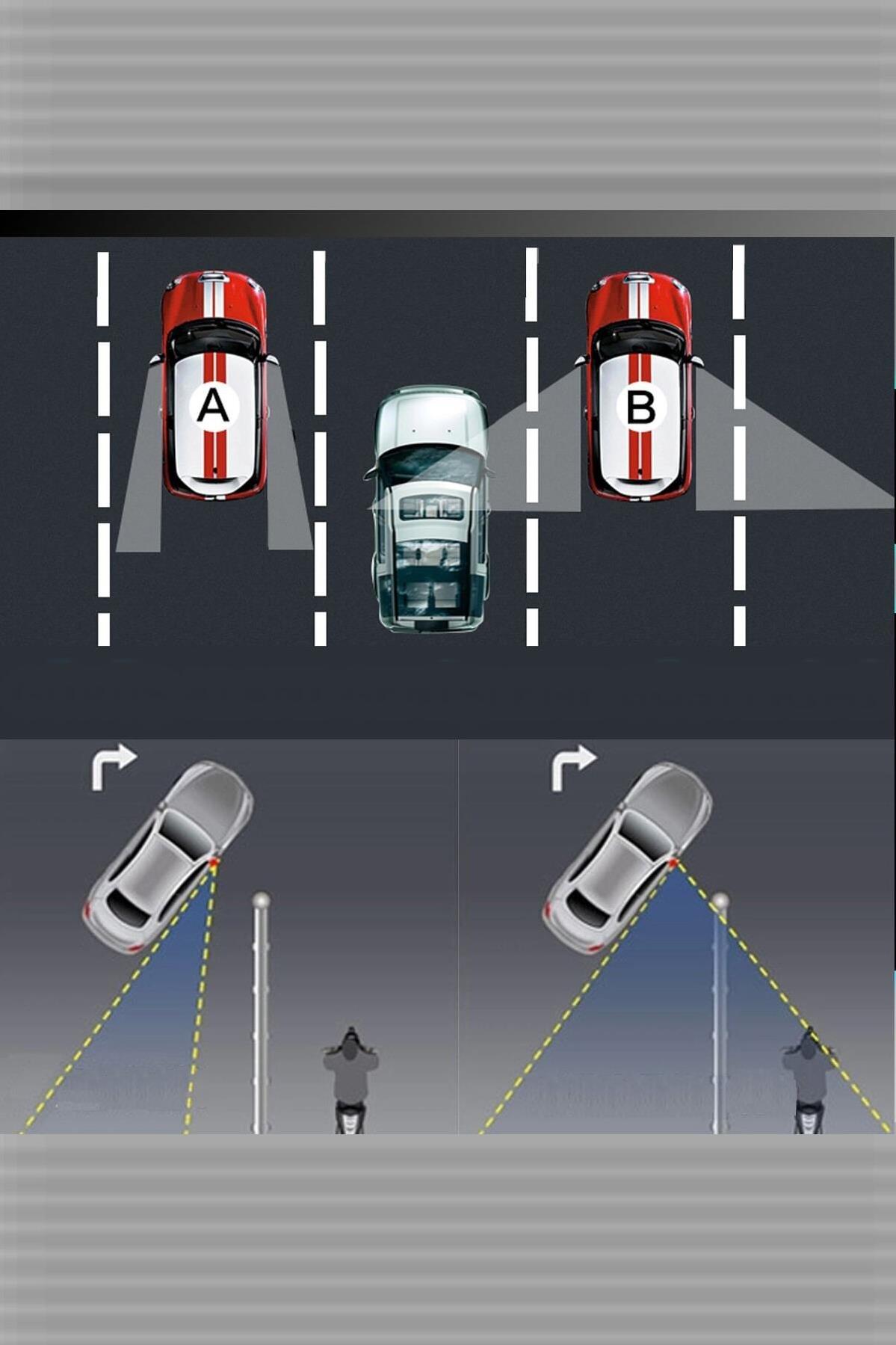 A

B